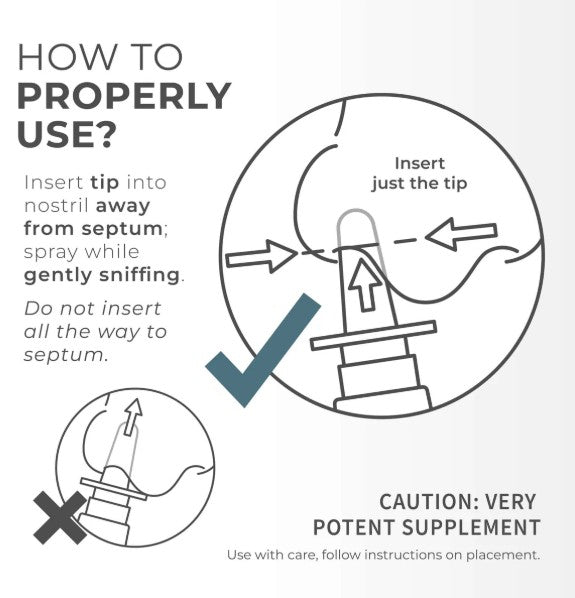 HOW TO
PROPERLY
USE?

Insert tip into nostril away from septum; spray while gently sniffing.

Do not insert all the way to septum.

Insert
just the tip

CAUTION: VERY
POTENT SUPPLEMENT

Use with care, follow instructions on placement.